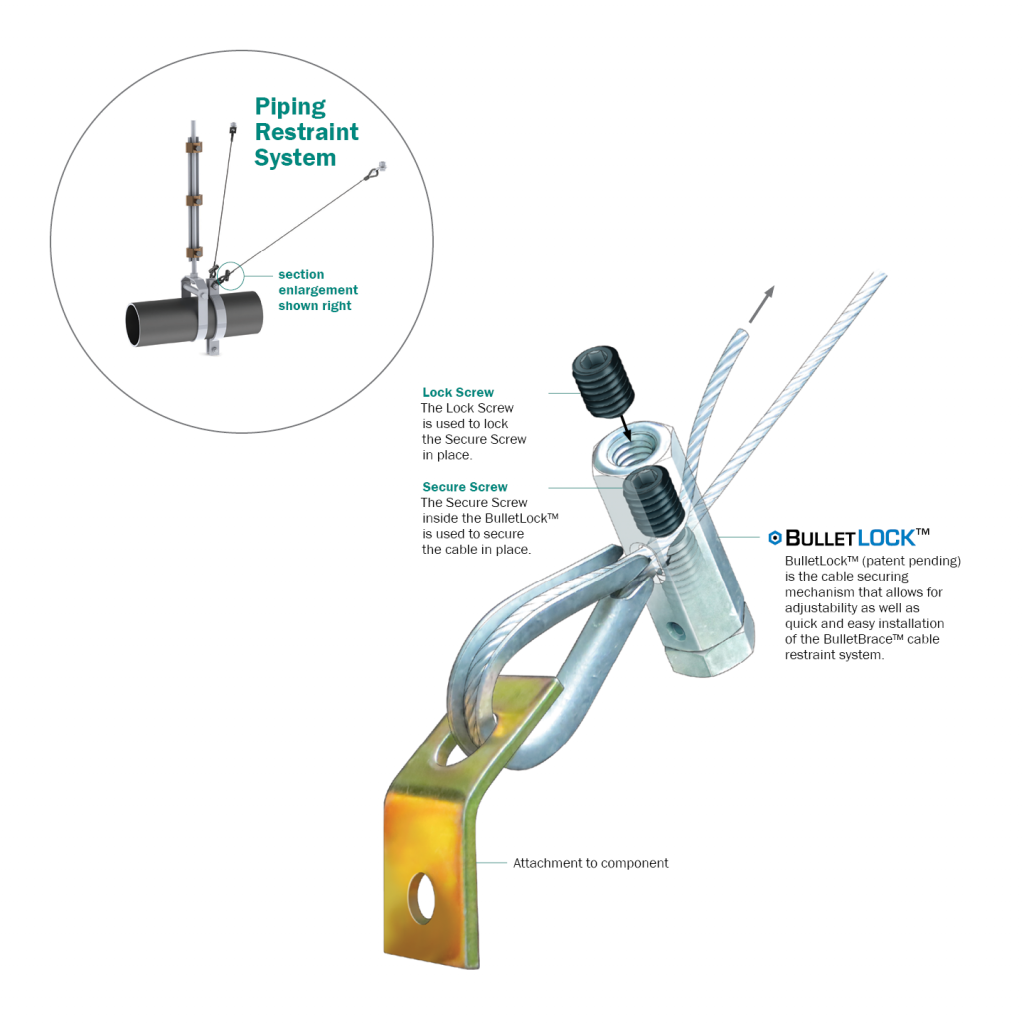 Piping Restraint System

section enlargement shown right

Lock Screw
The Lock Screw is used to lock the Secure Screw in place.

Secure Screw
The Secure Screw inside the BulletLock™ is used to secure the cable in place.

BULLETLOCK™
BulletLock™ (patent pending) is the cable securing mechanism that allows for adjustability as well as quick and easy installation of the BulletBrace™ cable restraint system.

Attachment to component